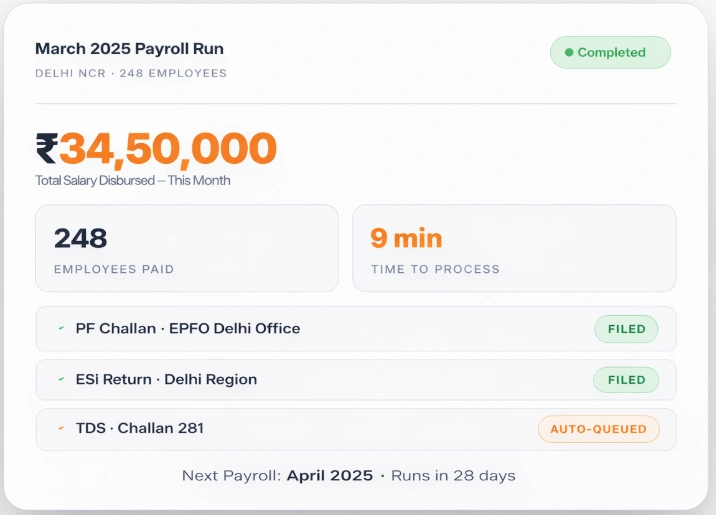 March 2025 Payroll Run

DELHI NCR · 248 EMPLOYEES

● Completed

₹34,50,000

Total Salary Disbursed — This Month

248

EMPLOYEES PAID

9 min

TIME TO PROCESS

✓ PF Challan · EPFO Delhi Office FILED

✓ ESi Return · Delhi Region FILED

✓ TDS · Challan 281 AUTO-QUEUED

Next Payroll: April 2025 · Runs in 28 days